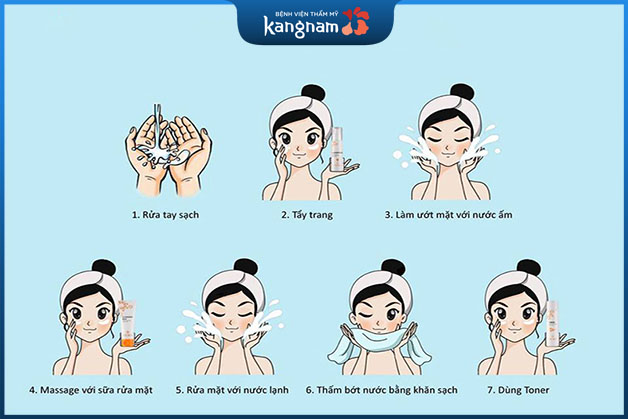 BỆNH VIỆN THẨM MỸ
kangnam

1. Rửa tay sạch

2. Tẩy trang

3. Làm ướt mặt với nước ấm

4. Massage với sữa rửa mặt

5. Rửa mặt với nước lạnh

6. Thấm bớt nước bằng khăn sạch

7. Dùng Toner